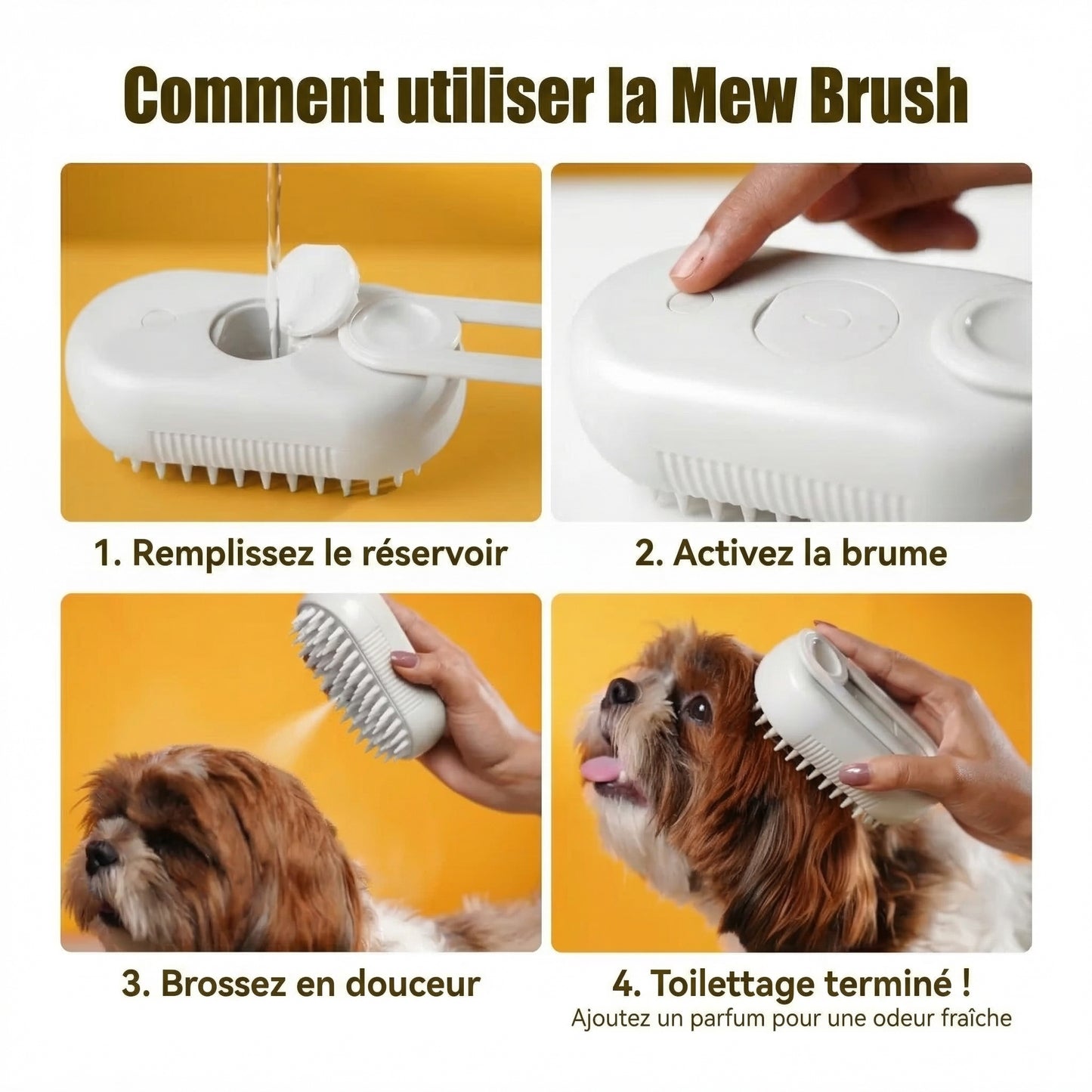 Comment utiliser la Mew Brush

1. Remplissez le réservoir

2. Activez la brume

3. Brossez en douceur

4. Toilettage terminé !
Ajoutez un parfum pour une odeur fraîche